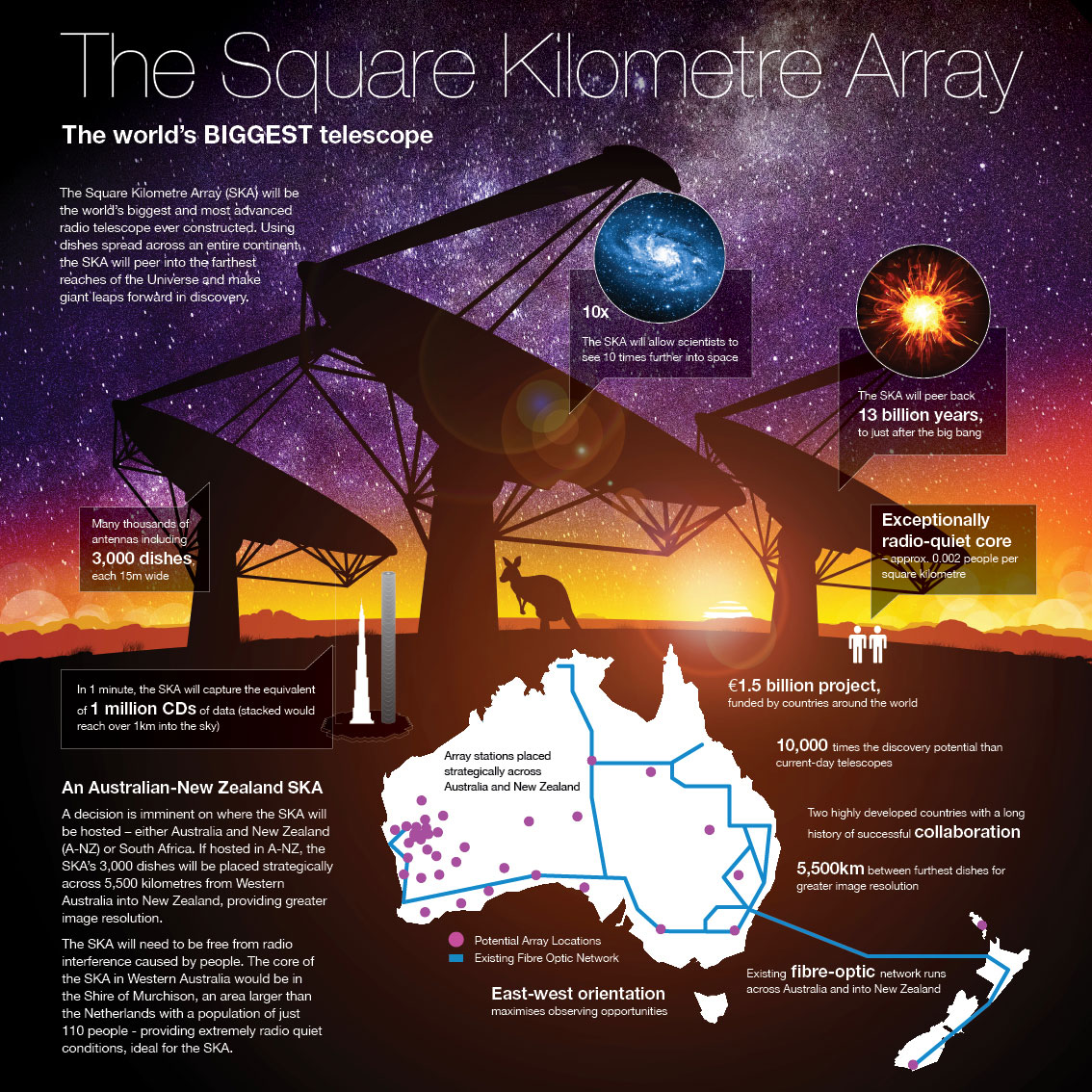 The Square Kilometre Array

The world's BIGGEST telescope

The Square Kilometre Array (SKA) will be the world's biggest and most advanced radio telescope ever constructed. Using dishes spread across an entire continent, the SKA will peer into the farthest reaches of the Universe and make giant leaps forward in discovery.

10x
The SKA will allow scientists to see 10 times further into space

The SKA will peer back
13 billion years,
to just after the big bang

Many thousands of antennas including
3,000 dishes
each 15m wide

Exceptionally radio-quiet core
– approx. 0.002 people per square kilometre

In 1 minute, the SKA will capture the equivalent of 1 million CDs of data (stacked would reach over 1km into the sky)

€1.5 billion project,
funded by countries around the world

10,000 times the discovery potential than current-day telescopes

Two highly developed countries with a long history of successful collaboration

5,500km between furthest dishes for greater image resolution

Array stations placed strategically across Australia and New Zealand

Potential Array Locations
Existing Fibre Optic Network

East-west orientation
maximises observing opportunities

Existing fibre-optic network runs across Australia and into New Zealand

An Australian-New Zealand SKA

A decision is imminent on where the SKA will be hosted – either Australia and New Zealand (A-NZ) or South Africa. If hosted in A-NZ, the SKA's 3,000 dishes will be placed strategically across 5,500 kilometres from Western Australia into New Zealand, providing greater image resolution.

The SKA will need to be free from radio interference caused by people. The core of the SKA in Western Australia would be in the Shire of Murchison, an area larger than the Netherlands with a population of just 110 people - providing extremely radio quiet conditions, ideal for the SKA.